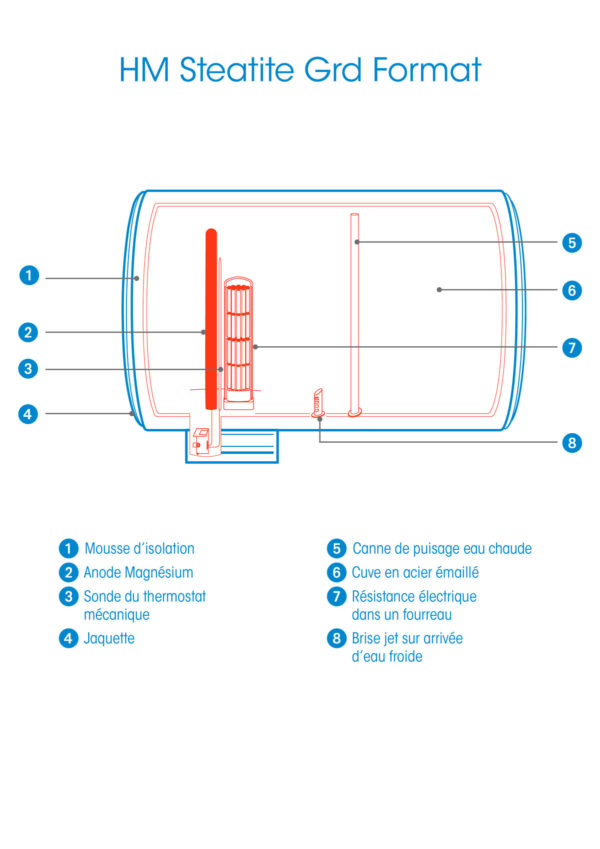 HM Steatite Grd Format

1

2

3

4

5

6

7

8

1 Mousse d'isolation
2 Anode Magnésium
3 Sonde du thermostat mécanique
4 Jaquette

5 Canne de puisage eau chaude
6 Cuve en acier émaillé
7 Résistance électrique dans un fourreau
8 Brise jet sur arrivée d'eau froide